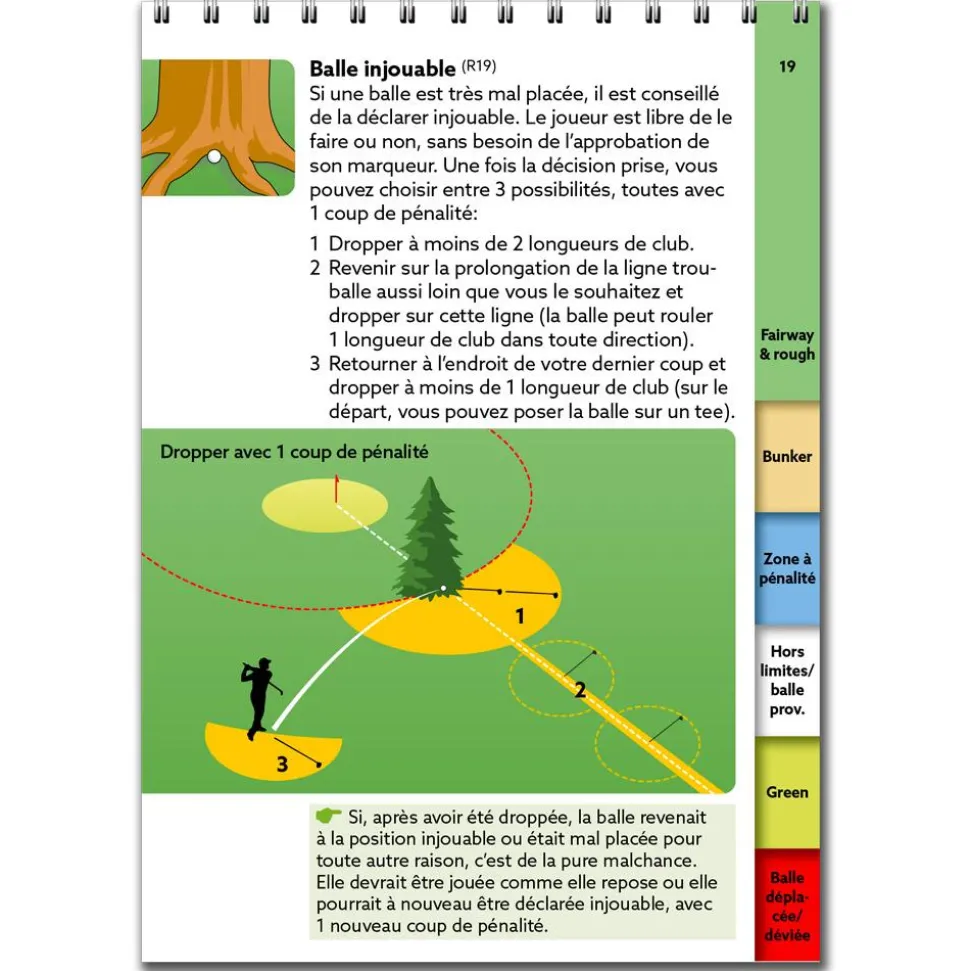 19

Balle injouable (R19)
Si une balle est très mal placée, il est conseillé de la déclarer injouable. Le joueur est libre de le faire ou non, sans besoin de l'approbation de son marqueur. Une fois la décision prise, vous pouvez choisir entre 3 possibilités, toutes avec 1 coup de pénalité:

1 Dropper à moins de 2 longueurs de club.
2 Revenir sur la prolongation de la ligne trou-balle aussi loin que vous le souhaitez et dropper sur cette ligne (la balle peut rouler 1 longueur de club dans toute direction).
3 Retourner à l'endroit de votre dernier coup et dropper à moins de 1 longueur de club (sur le départ, vous pouvez poser la balle sur un tee).

Dropper avec 1 coup de pénalité

1

2

3

Si, après avoir été droppée, la balle revenait à la position injouable ou était mal placée pour toute autre raison, c'est de la pure malchance. Elle devrait être jouée comme elle repose ou elle pourrait à nouveau être déclarée injouable, avec 1 nouveau coup de pénalité.

Fairway & rough

Bunker

Zone à pénalité

Hors limites/ balle prov.

Green

Balle déplacée/ déviée